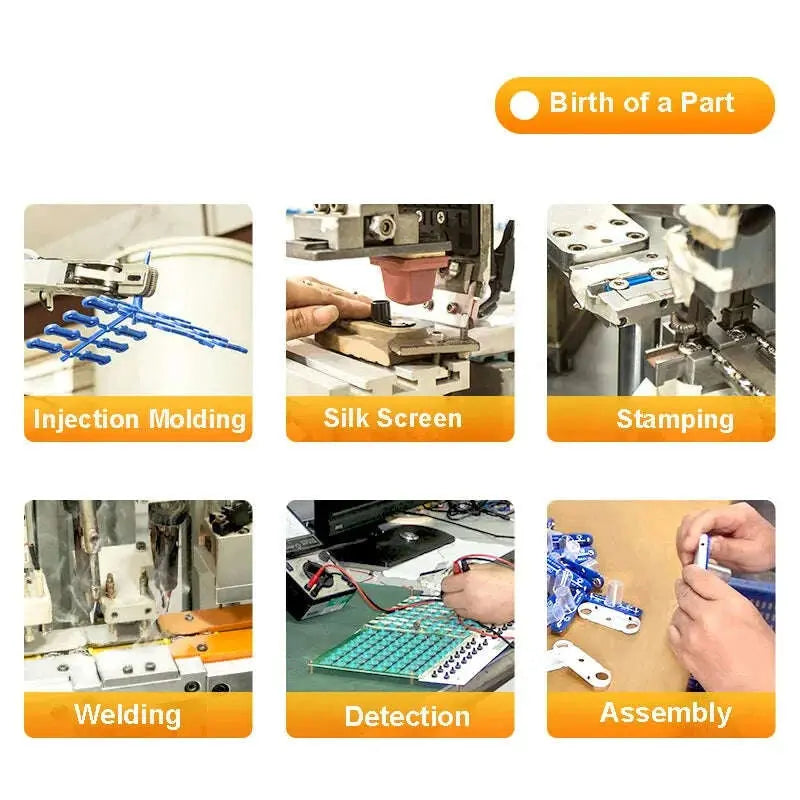 Birth of a Part

Injection Molding

Silk Screen

Stamping

Welding

Detection

Assembly