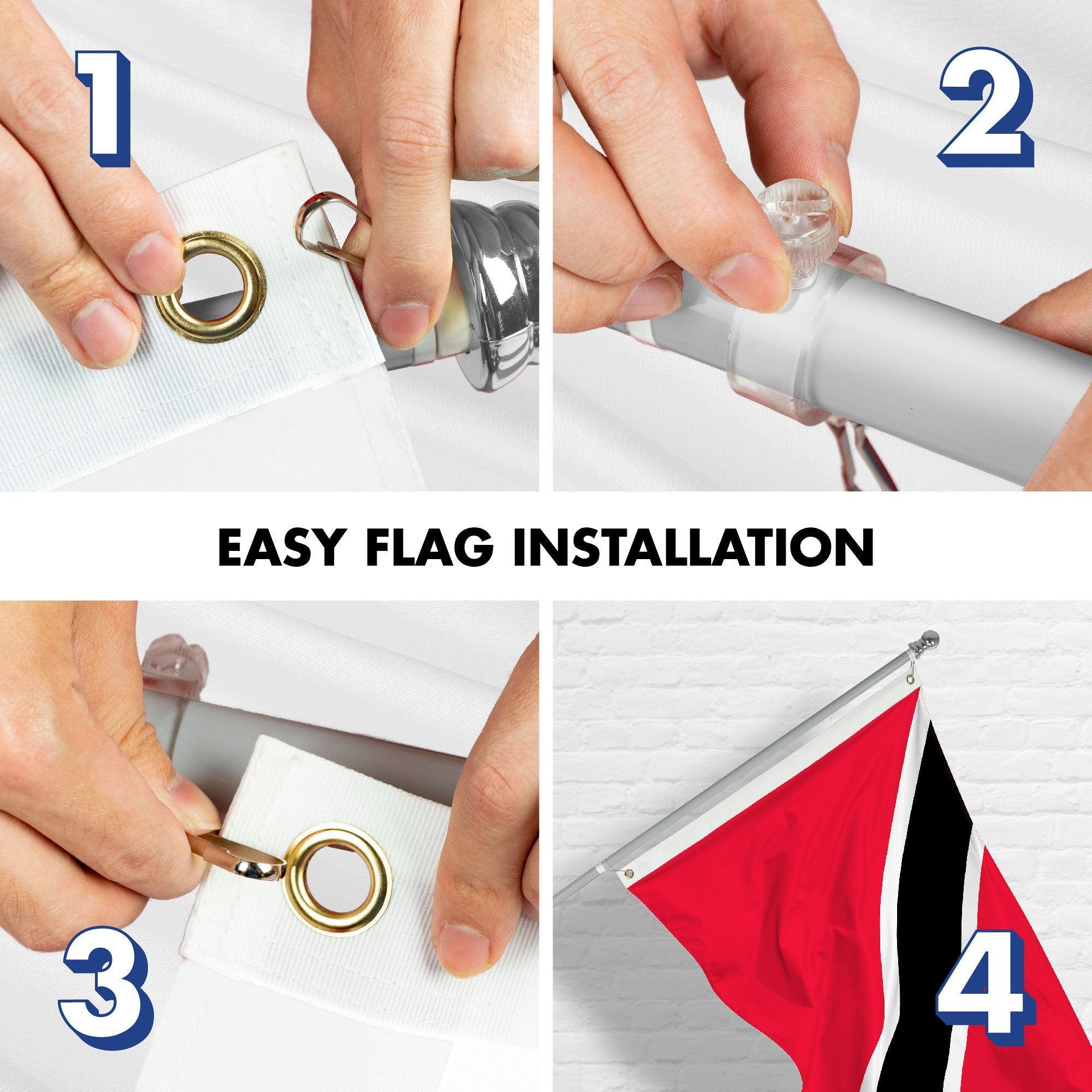 1

2

EASY FLAG INSTALLATION

3

4